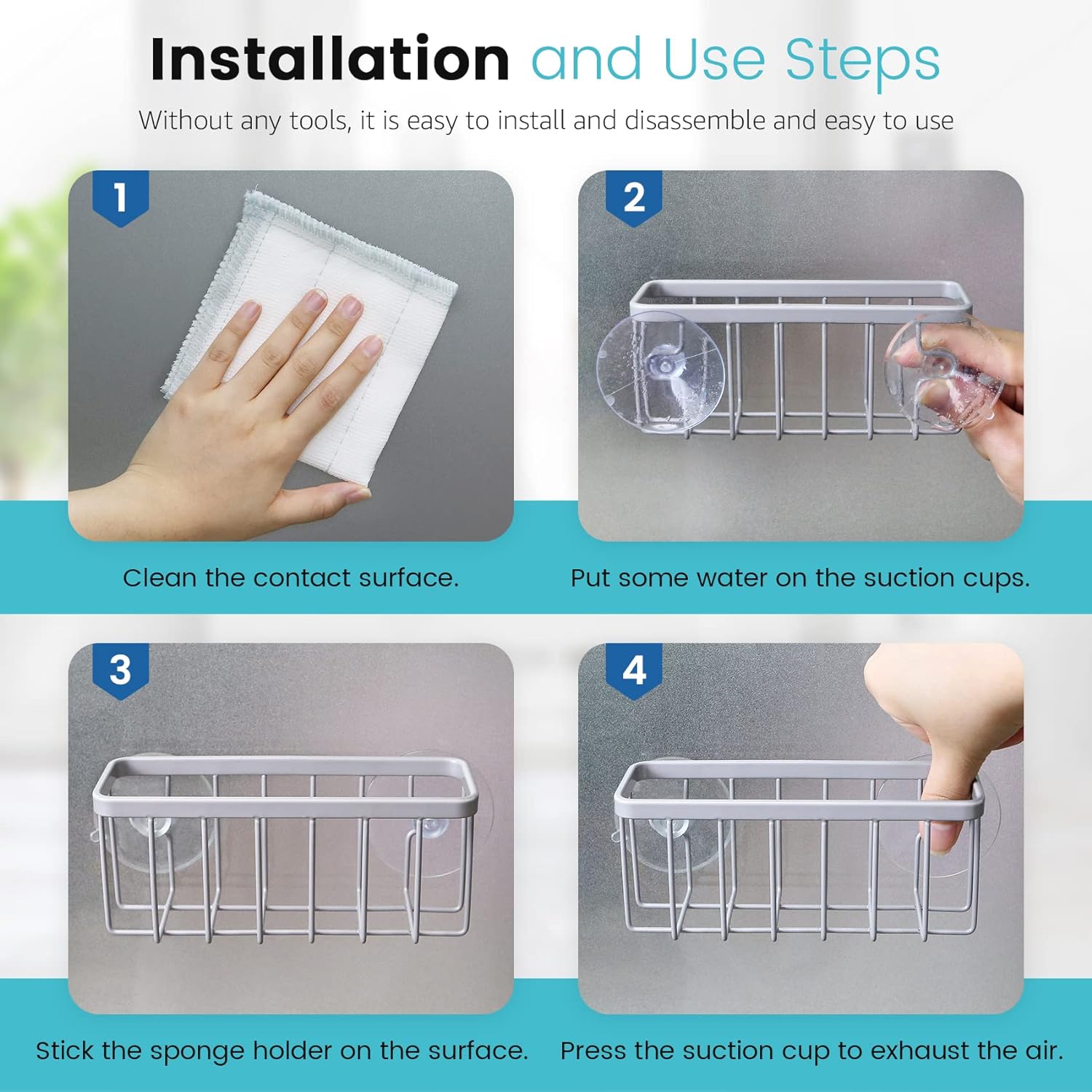 Installation and Use Steps

Without any tools, it is easy to install and disassemble and easy to use

1

Clean the contact surface.

2

Put some water on the suction cups.

3

Stick the sponge holder on the surface.

4

Press the suction cup to exhaust the air.