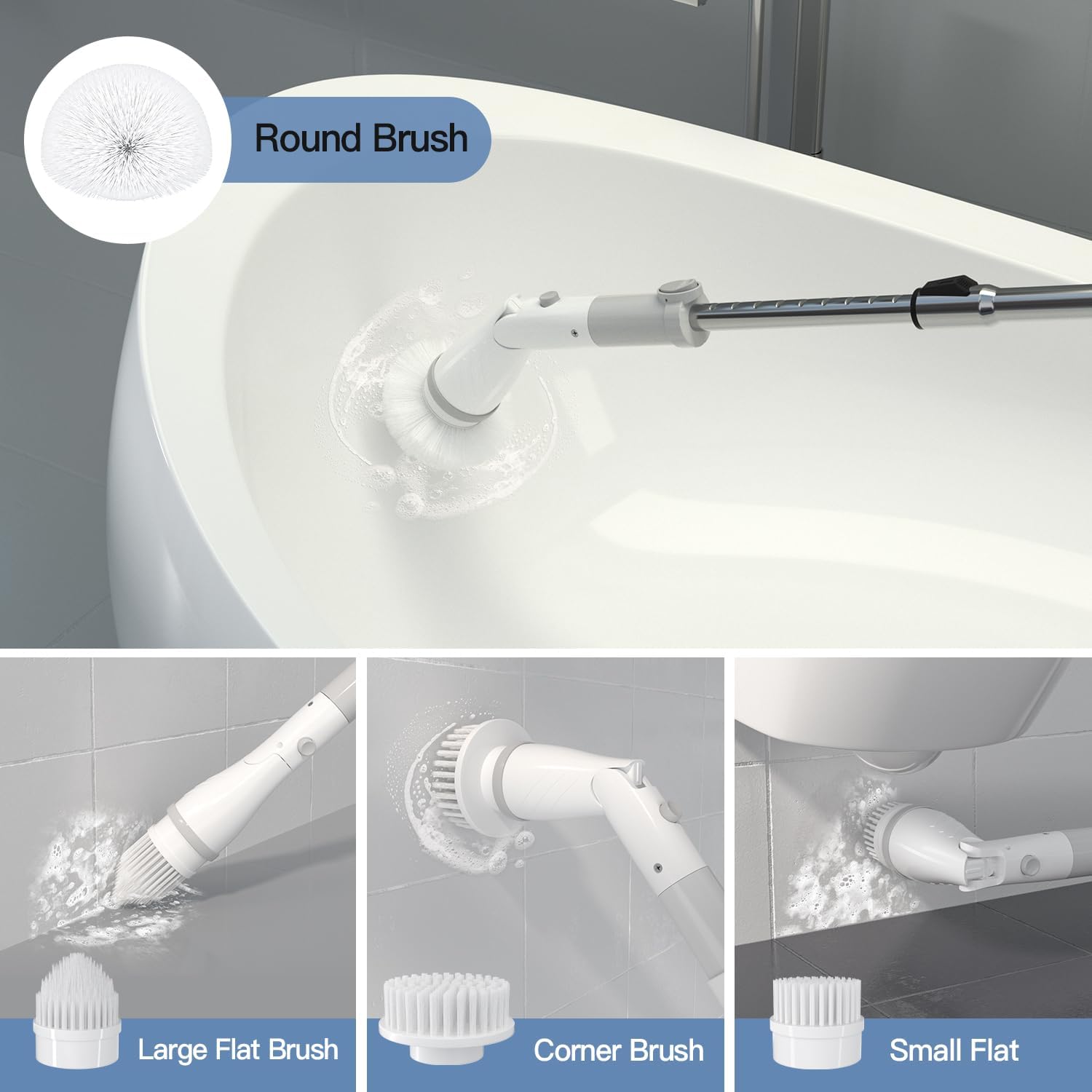 Round Brush

Large Flat Brush

Corner Brush

Small Flat