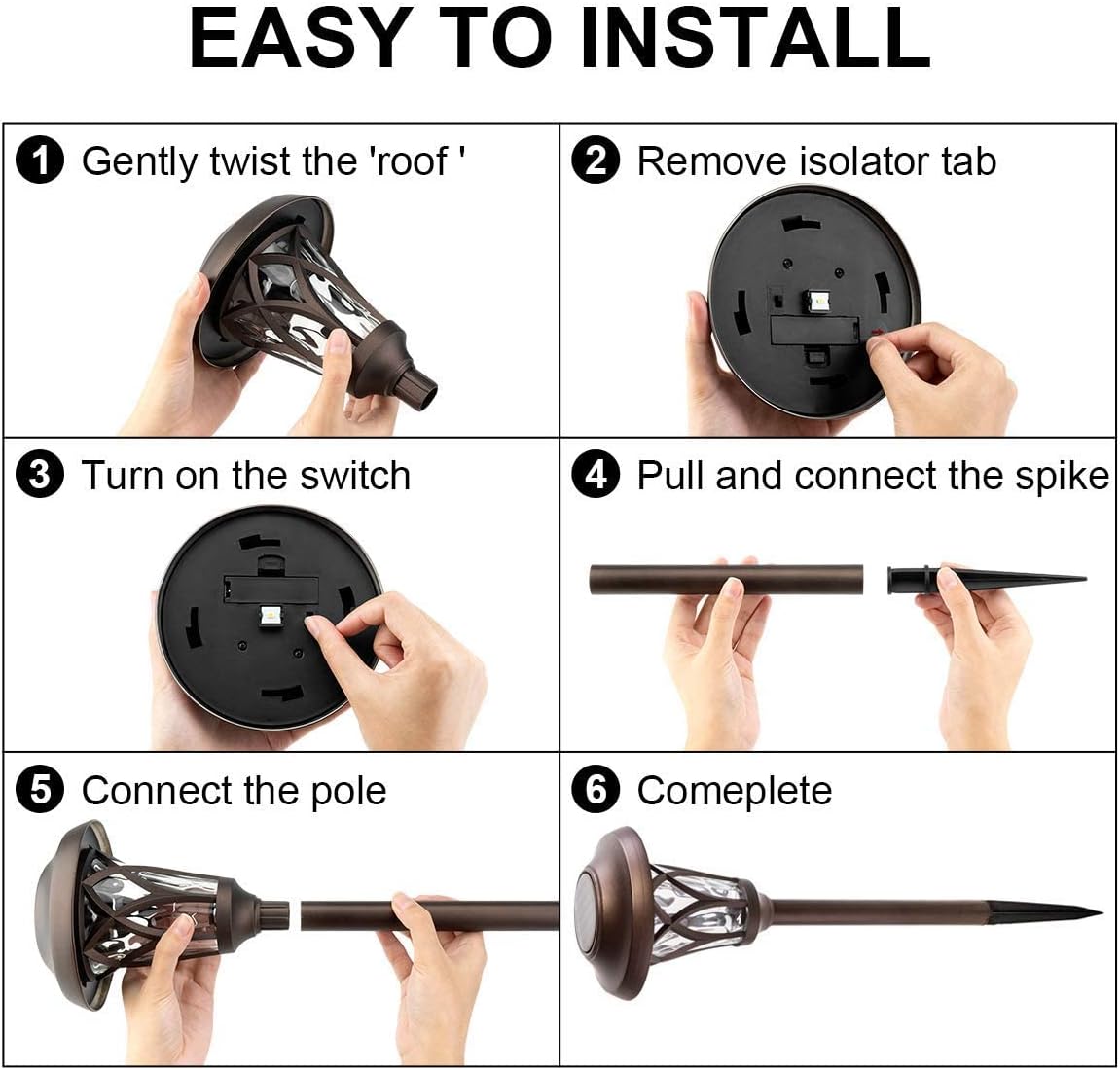 EASY TO INSTALL

1 Gently twist the 'roof '

2 Remove isolator tab

3 Turn on the switch

4 Pull and connect the spike

5 Connect the pole

6 Comeplete