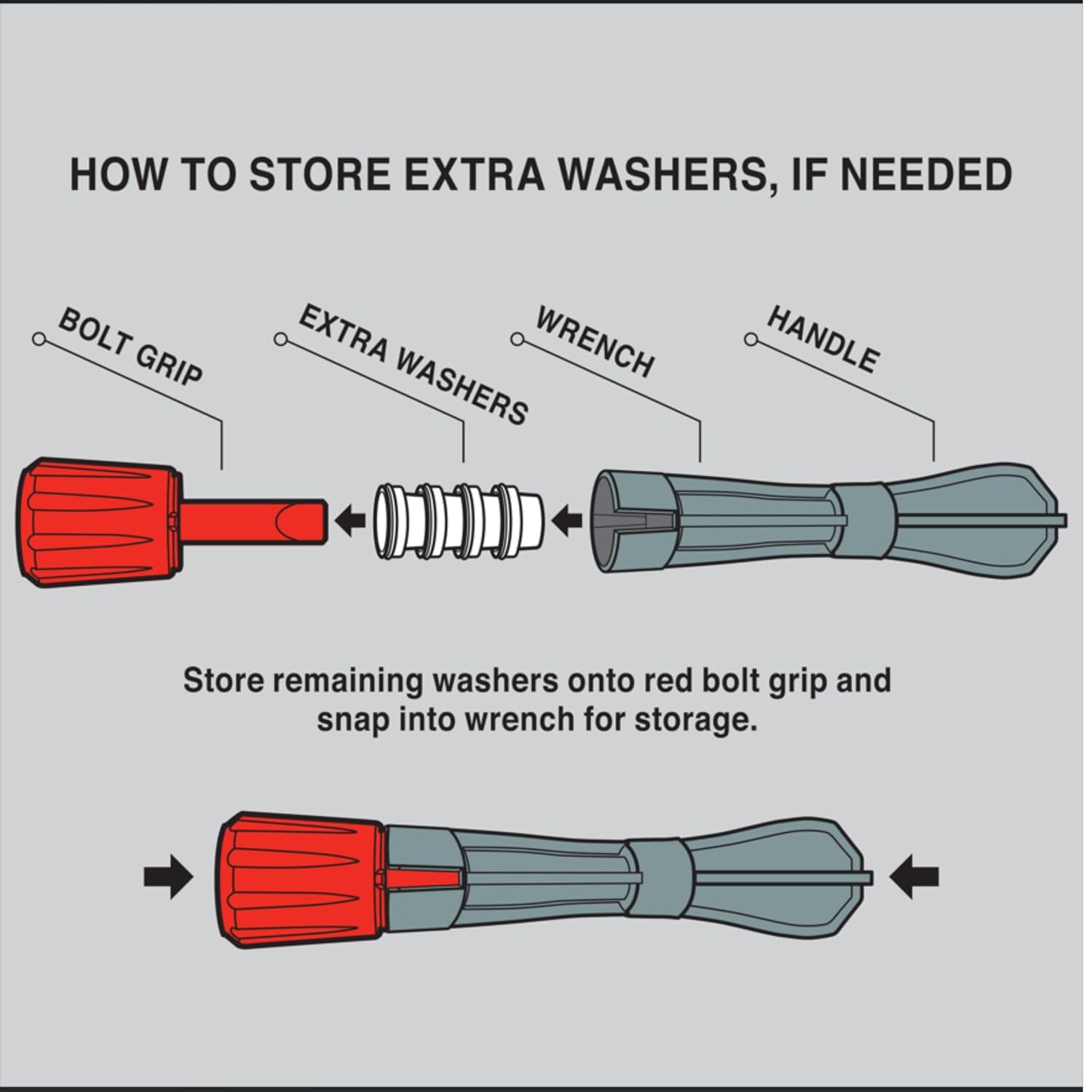 HOW TO STORE EXTRA WASHERS, IF NEEDED

BOLT GRIP

EXTRA WASHERS

WRENCH

HANDLE

Store remaining washers onto red bolt grip and snap into wrench for storage.