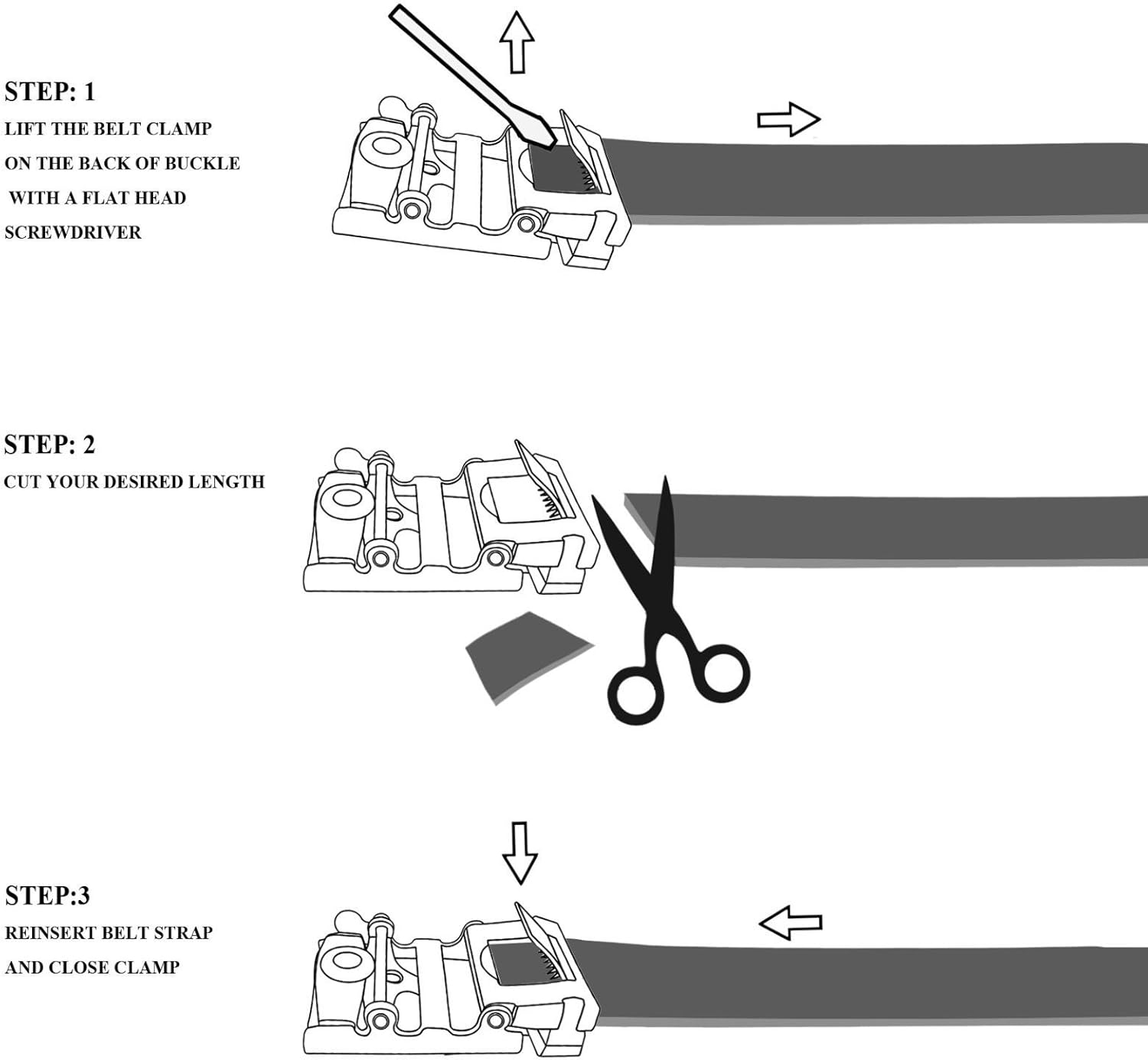 STEP: 1
LIFT THE BELT CLAMP ON THE BACK OF BUCKLE WITH A FLAT HEAD SCREWDRIVER

STEP: 2
CUT YOUR DESIRED LENGTH

STEP:3
REINSERT BELT STRAP AND CLOSE CLAMP