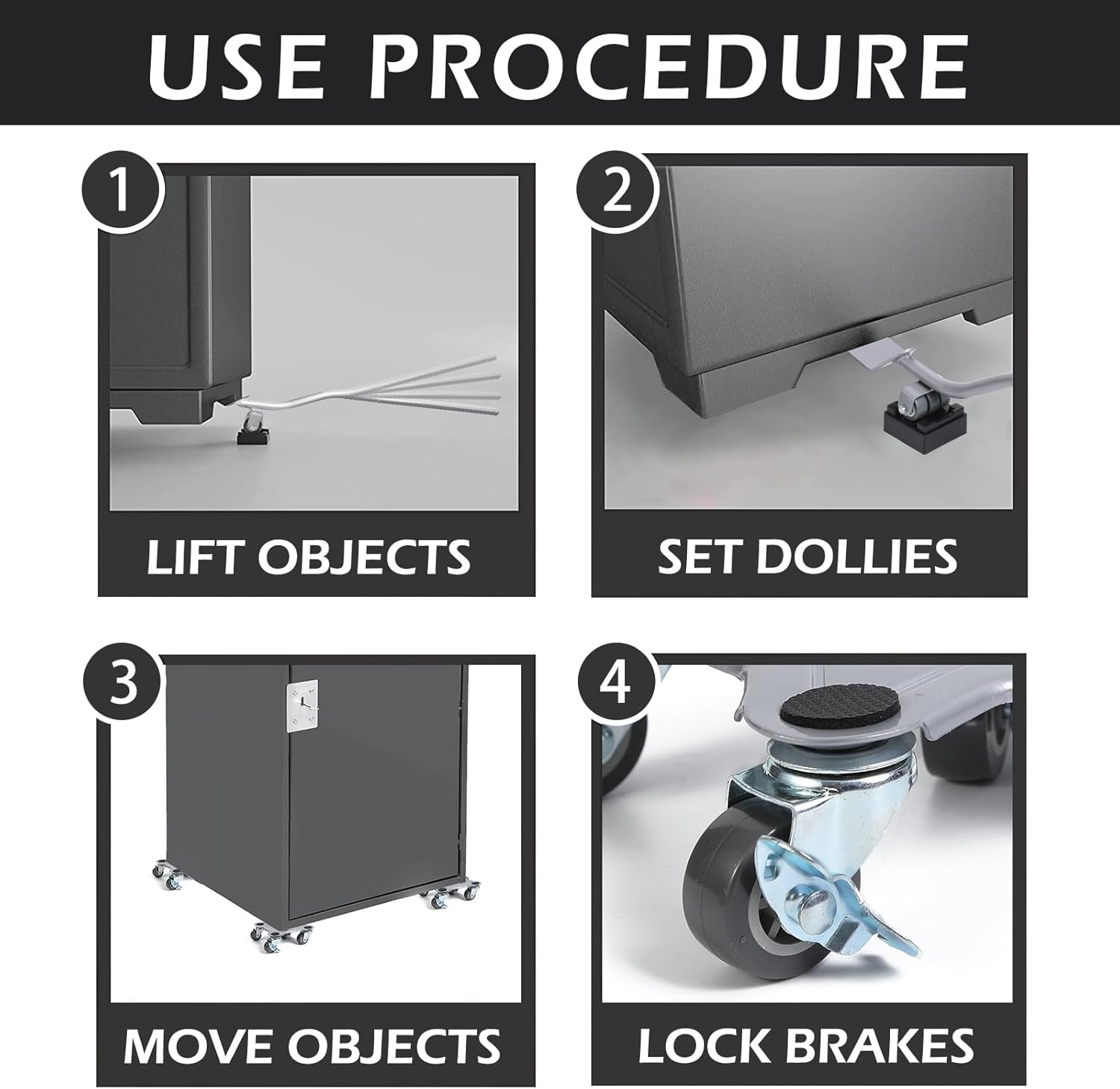 USE PROCEDURE

1

LIFT OBJECTS

2

SET DOLLIES

3

MOVE OBJECTS

4

LOCK BRAKES