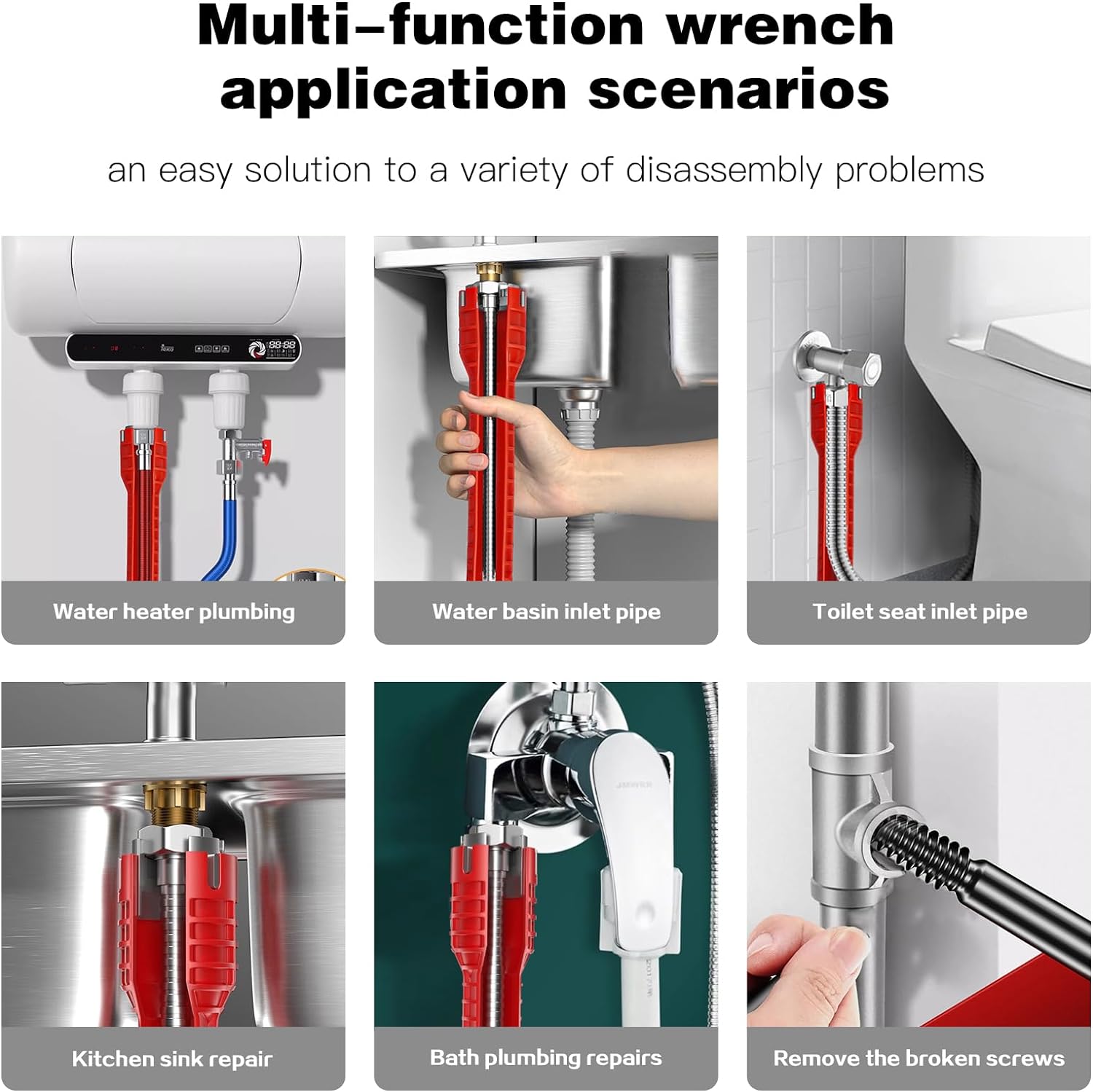 Multi–function wrench application scenarios

an easy solution to a variety of disassembly problems

Water heater plumbing

Water basin inlet pipe

Toilet seat inlet pipe

Kitchen sink repair

Bath plumbing repairs

Remove the broken screws