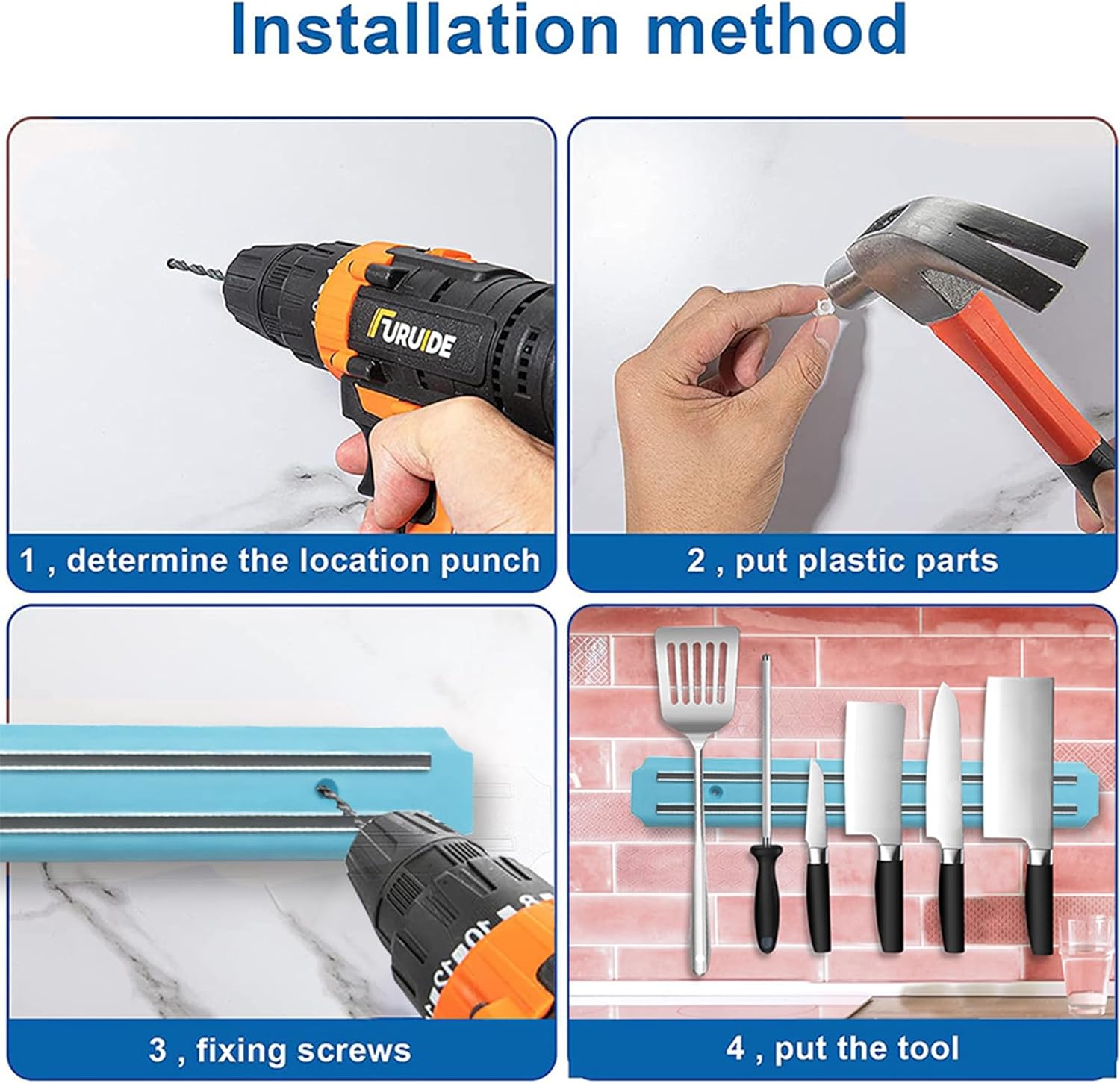 Installation method

FURUIDE

1 , determine the location punch

2 , put plastic parts

3 , fixing screws

4 , put the tool